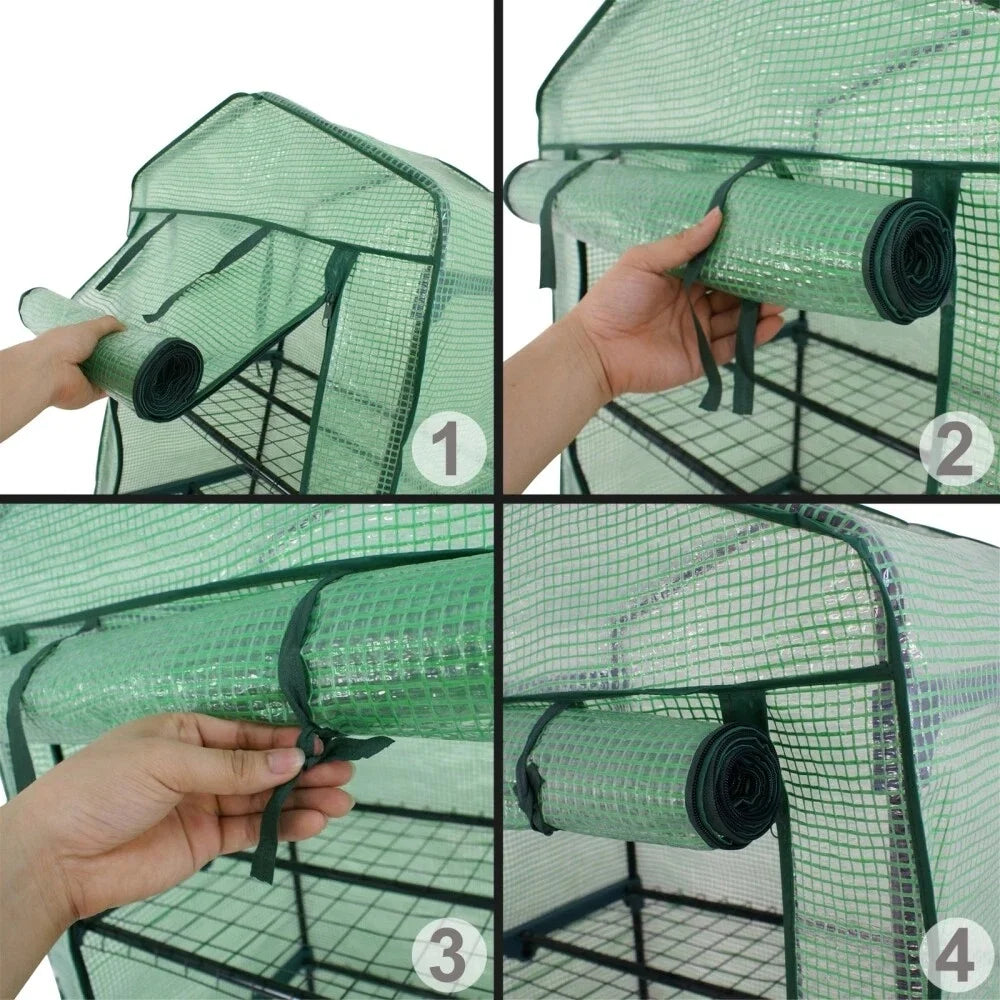 1

2

3

4